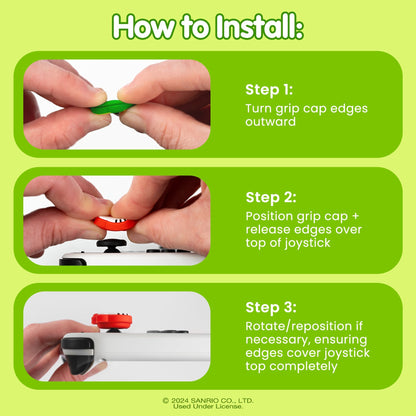 How to Install:

Step 1:
Turn grip cap edges outward

Step 2:
Position grip cap + release edges over top of joystick

Step 3:
Rotate/reposition if necessary, ensuring edges cover joystick top completely

© 2024 SANRIO CO., LTD.
Used Under License.